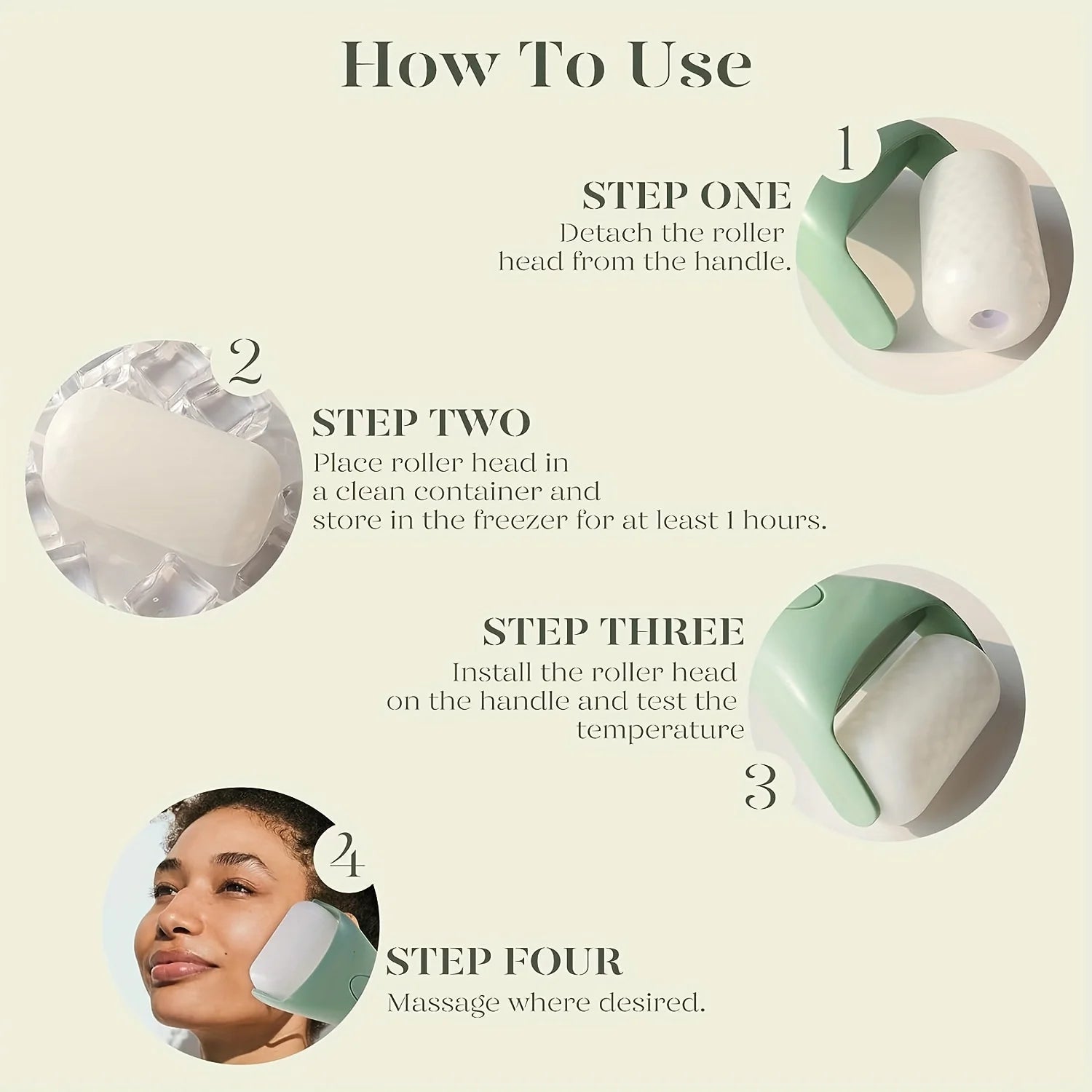 How To Use

1

STEP ONE
Detach the roller head from the handle.

2

STEP TWO
Place roller head in a clean container and store in the freezer for at least 1 hours.

STEP THREE
Install the roller head on the handle and test the temperature

3

4

STEP FOUR
Massage where desired.